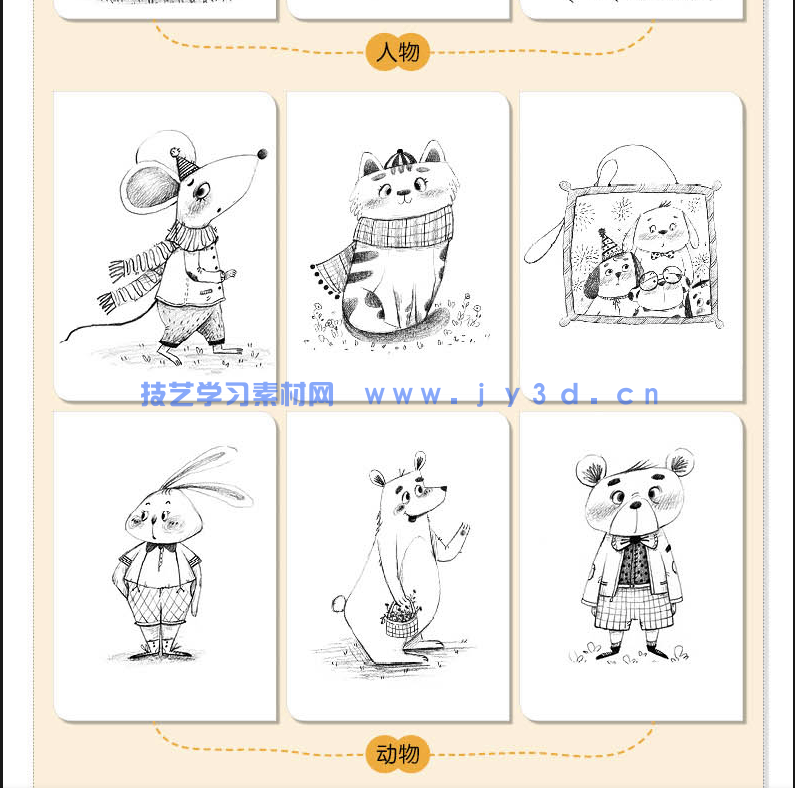 人物

技艺学习素材网 www.jy3d.cn

动物