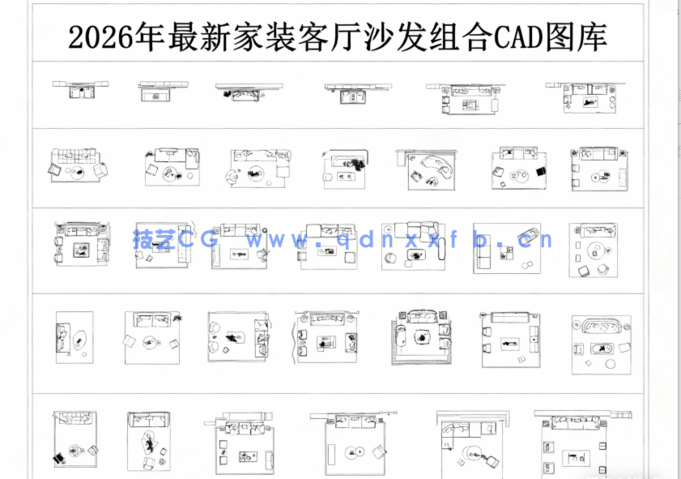 2026年最新家装客厅沙发组合CAD图库

技艺CG www.qdnxxfb.cn